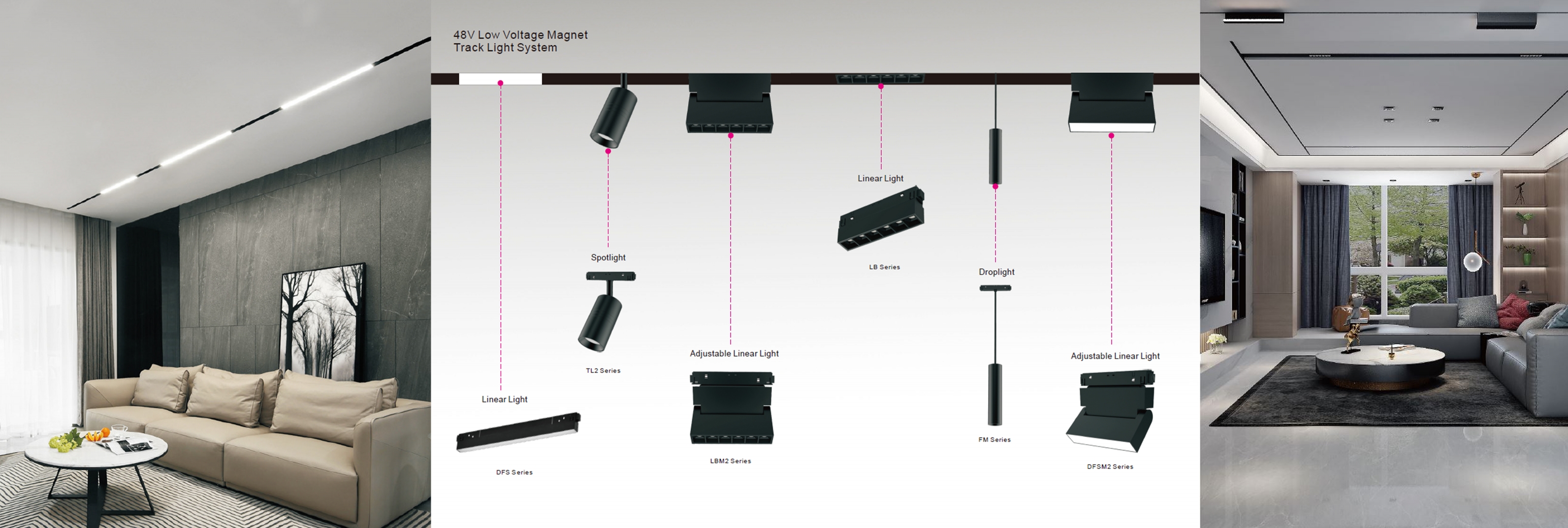 48V Low Voltage Magnet Track Light System

Linear Light

DFS Series

Spotlight

TL2 Series

Adjustable Linear Light

LBM2 Series

Linear Light

LB Series

Droplight

FM Series

Adjustable Linear Light

DFSM2 Series