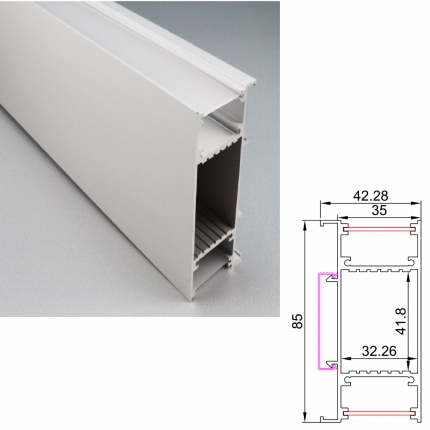 42.28
35
85
41.8
32.26