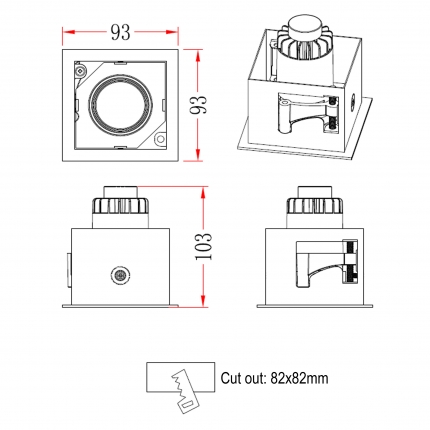 93

93

103

Cut out: 82x82mm