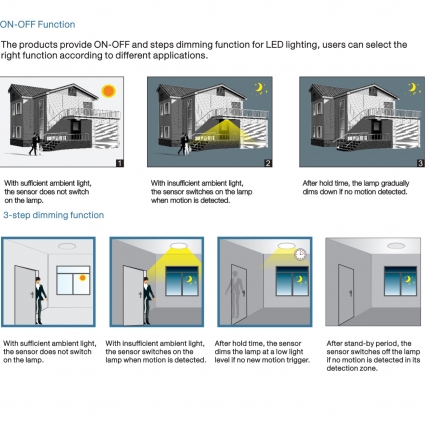 ON-OFF Function

The products provide ON-OFF and steps dimming function for LED lighting, users can select the right function according to different applications.

1

2

3

With sufficient ambient light, the sensor does not switch on the lamp.

With insufficient ambient light, the sensor switches on the lamp when motion is detected.

After hold time, the lamp gradually dims down if no motion detected.

3-step dimming function

With sufficient ambient light, the sensor does not switch on the lamp.

With insufficient ambient light, the sensor switches on the lamp when motion is detected.

After hold time, the sensor dims the lamp at a low light level if no new motion trigger.

After stand-by period, the sensor switches off the lamp if no motion is detected in its detection zone.